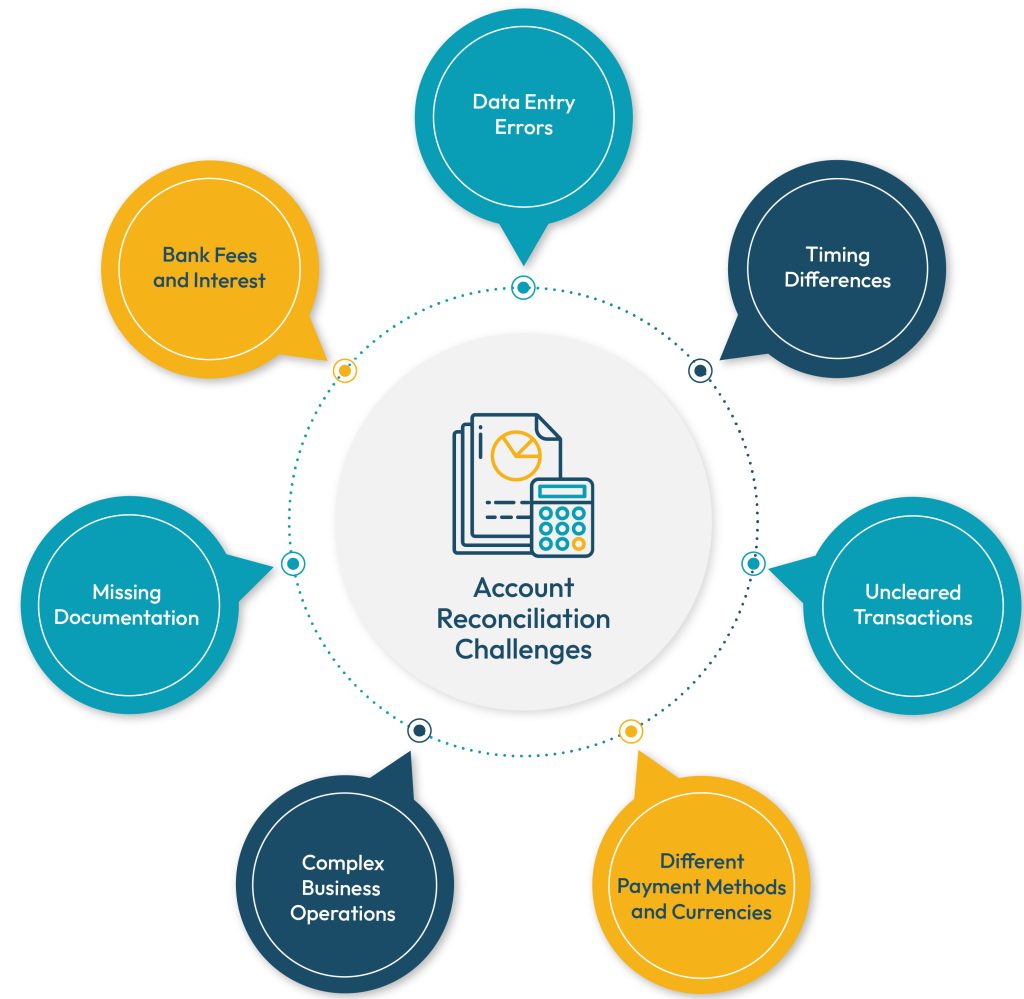 Account Reconciliation Challenges

Data Entry Errors

Timing Differences

Uncleared Transactions

Different Payment Methods and Currencies

Complex Business Operations

Missing Documentation

Bank Fees and Interest